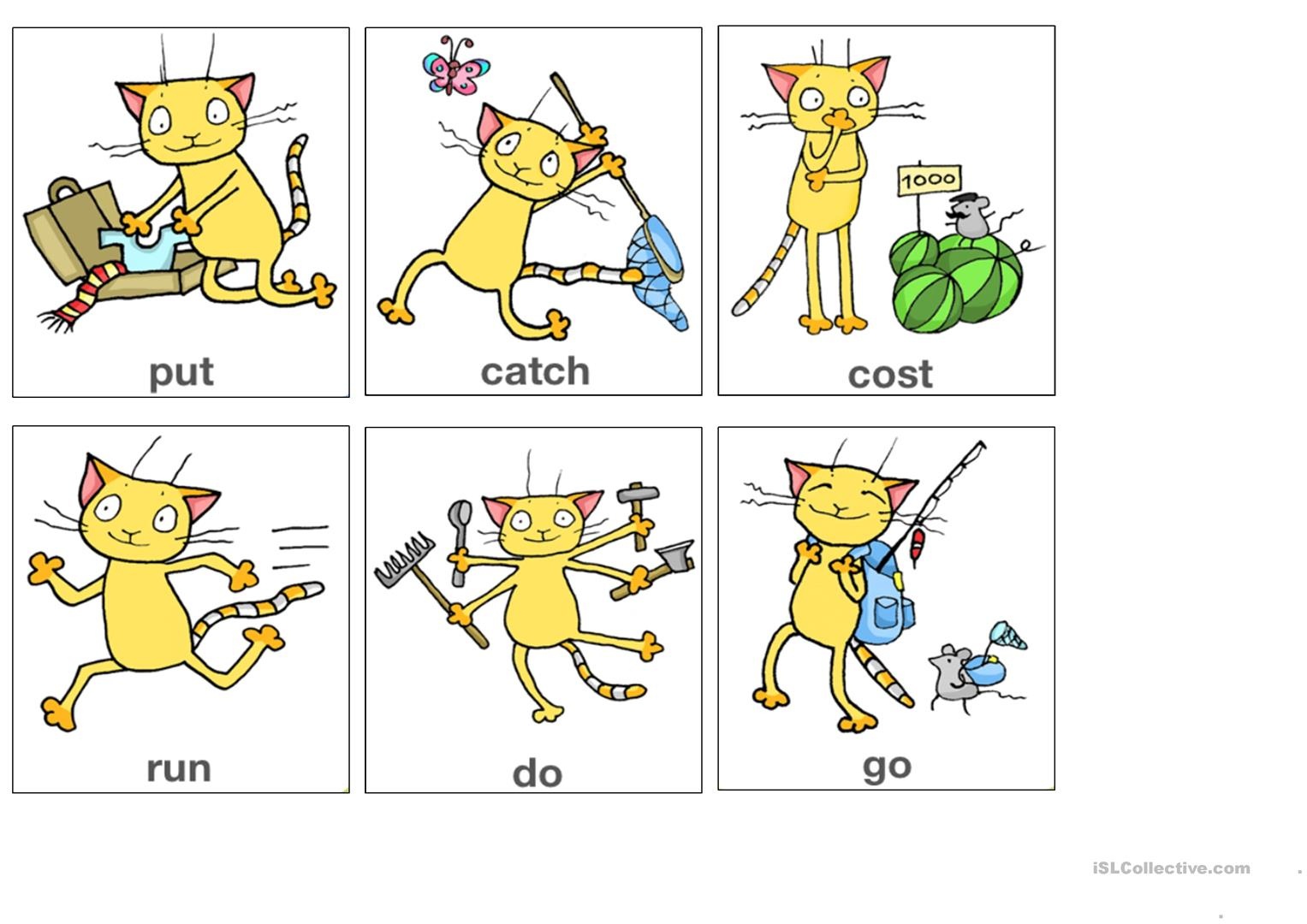 put

catch

1000

cost

run

do

go

iSLCollective.com